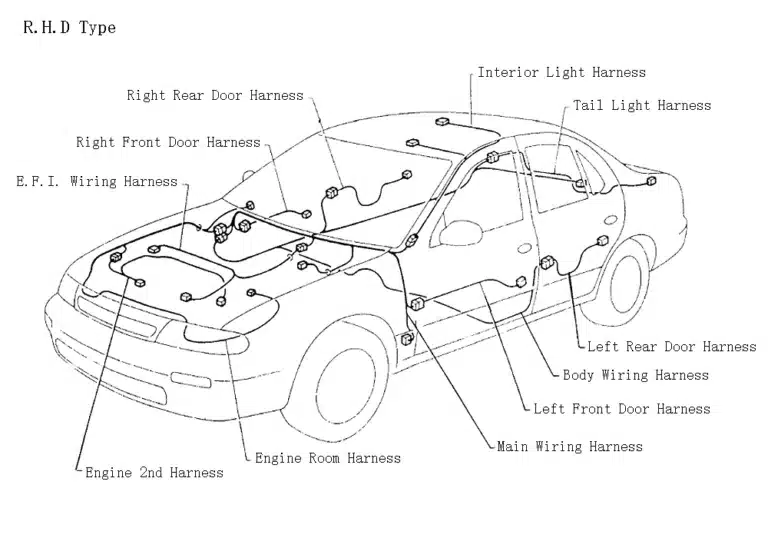 R.H.D Type

Interior Light Harness

Right Rear Door Harness

Tail Light Harness

Right Front Door Harness

E.F.I. Wiring Harness

Left Rear Door Harness

Body Wiring Harness

Left Front Door Harness

Main Wiring Harness

Engine Room Harness

Engine 2nd Harness