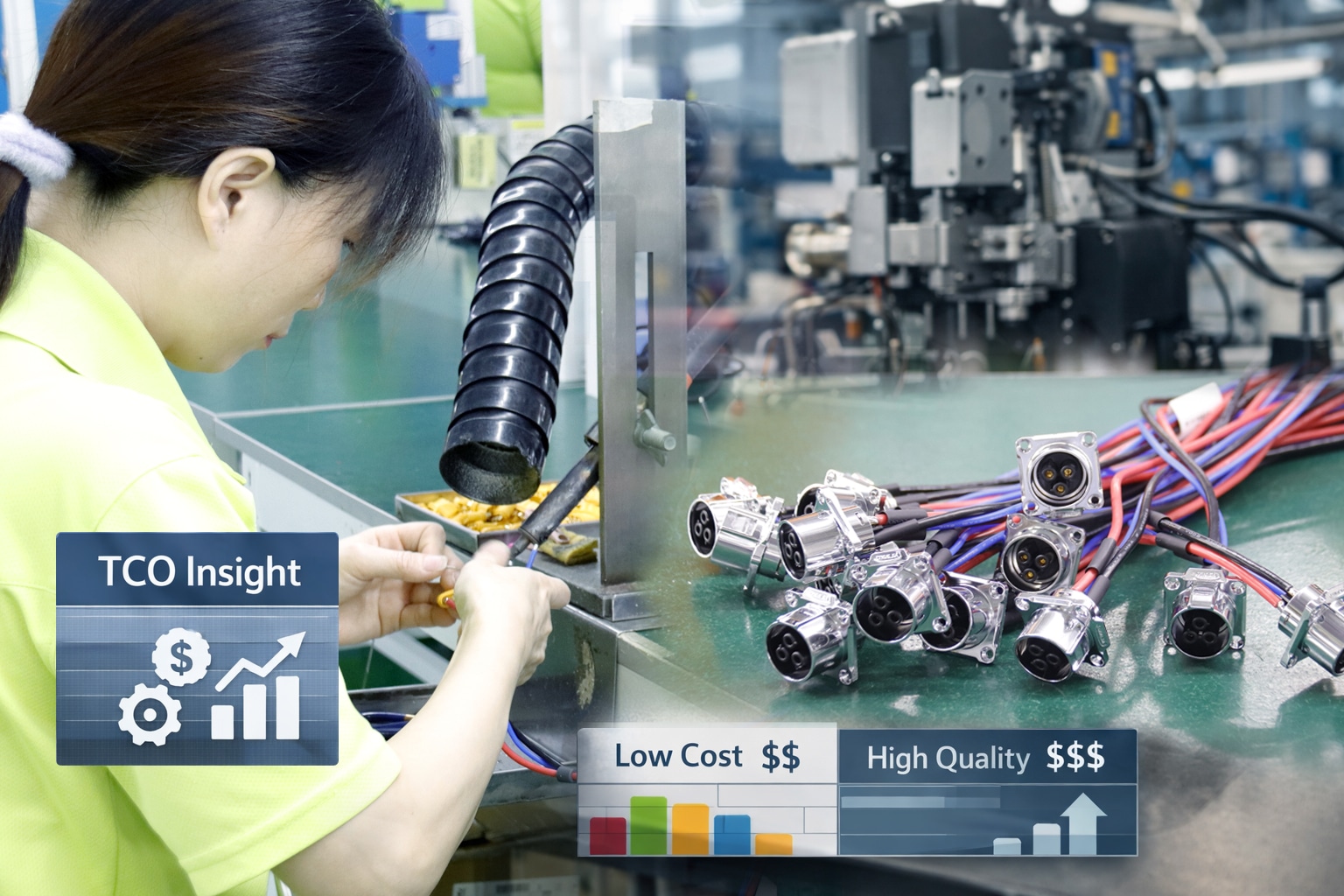 TCO Insight

$

Low Cost $$

High Quality $$$